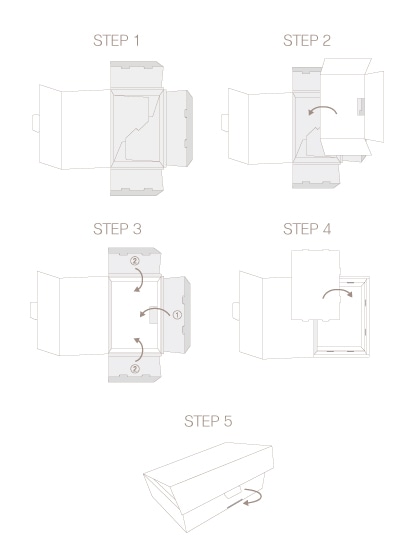 STEP 1

STEP 2

STEP 3

②

①

②

STEP 4

STEP 5