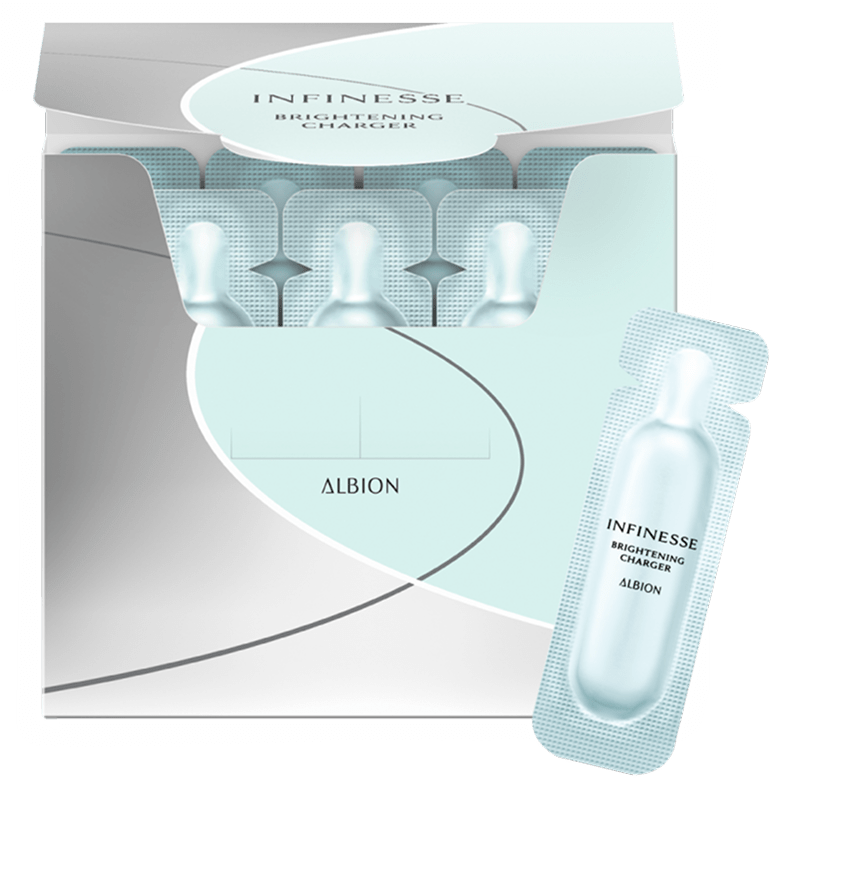 INFINESSE
BRIGHTENING CHARGER

ALBION

INFINESSE
BRIGHTENING CHARGER
ALBION